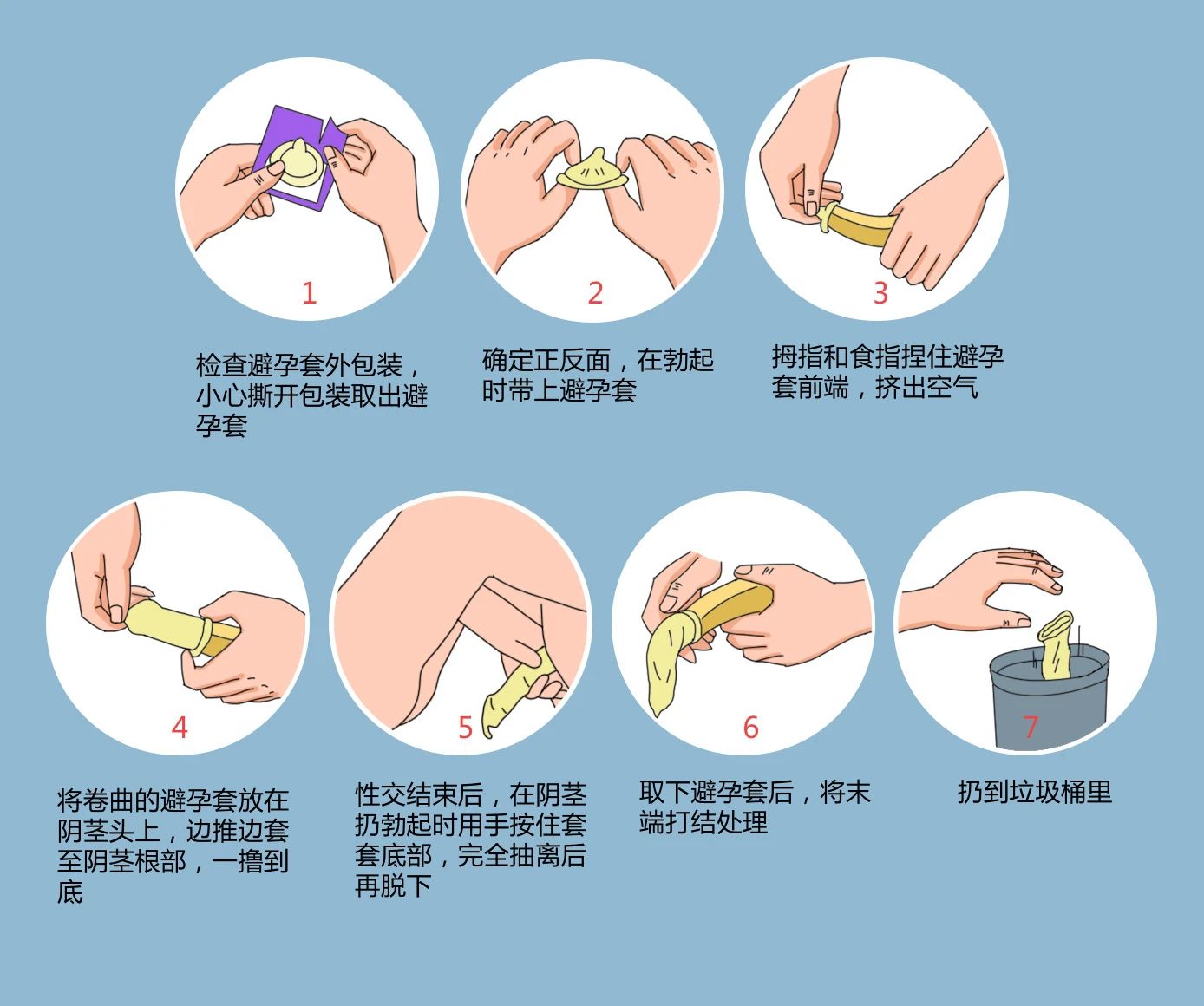 1

检查避孕套外包装，小心撕开包装取出避孕套

2

确定正反面，在勃起时带上避孕套

3

拇指和食指捏住避孕套前端，挤出空气

4

将卷曲的避孕套放在阴茎头上，边推边套至阴茎根部，一撸到底

5

性交结束后，在阴茎扔勃起时用手按住套套底部，完全抽离后再脱下

6

取下避孕套后，将末端打结处理

7

扔到垃圾桶里